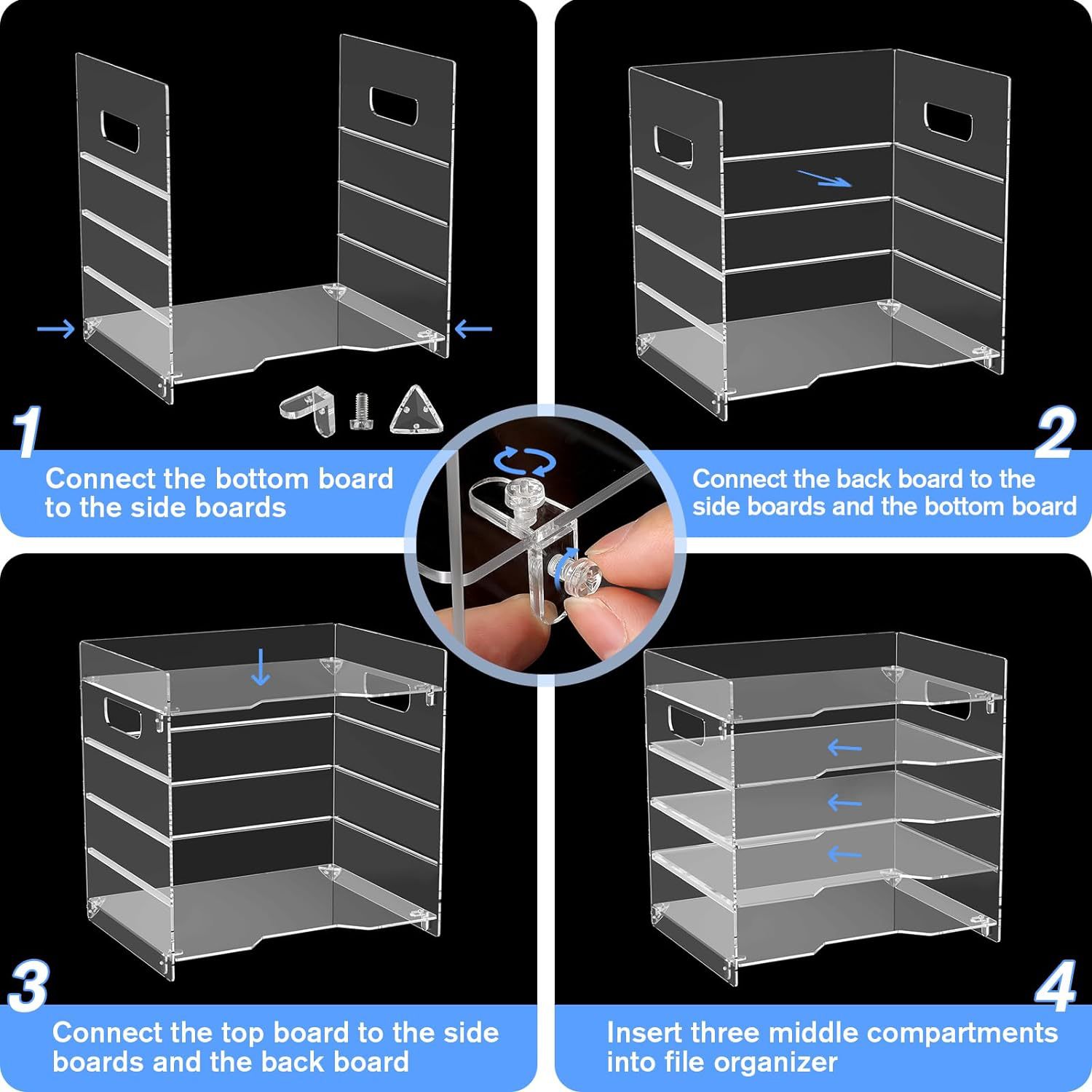 1

Connect the bottom board to the side boards

2

Connect the back board to the side boards and the bottom board

3

Connect the top board to the side boards and the back board

4

Insert three middle compartments into file organizer